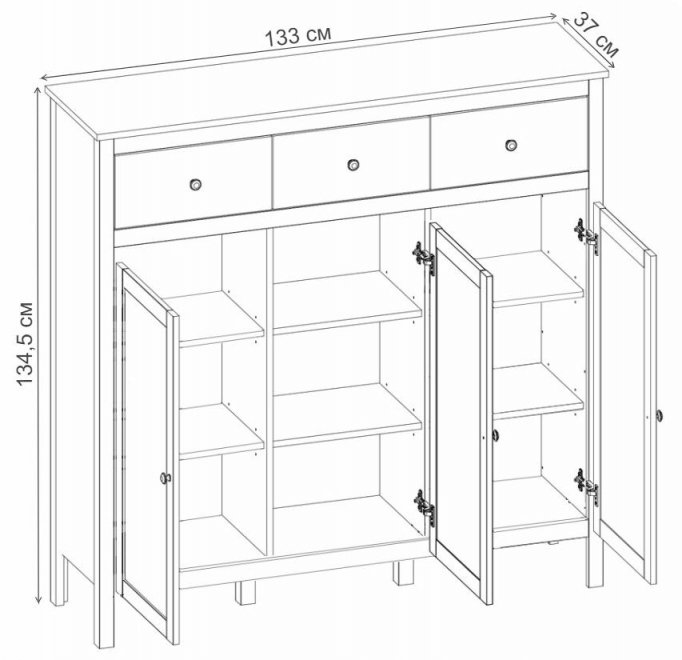 133 см
37 см
134,5 см