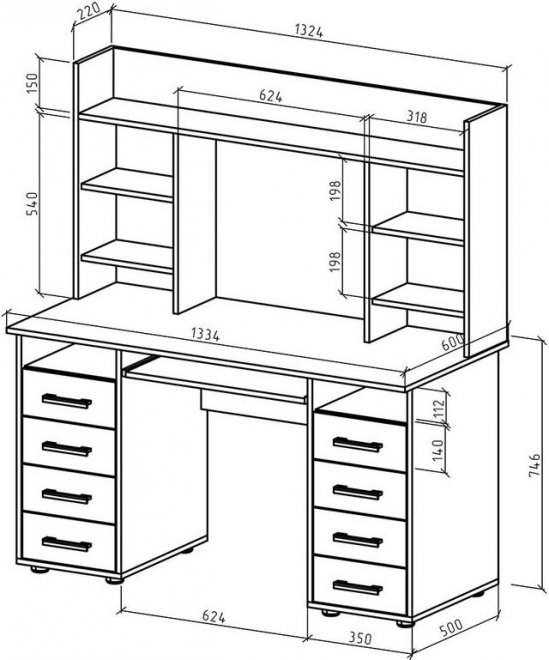 220
1324
150
624
318
540
198
198
1334
600
112
140
746
624
350
500