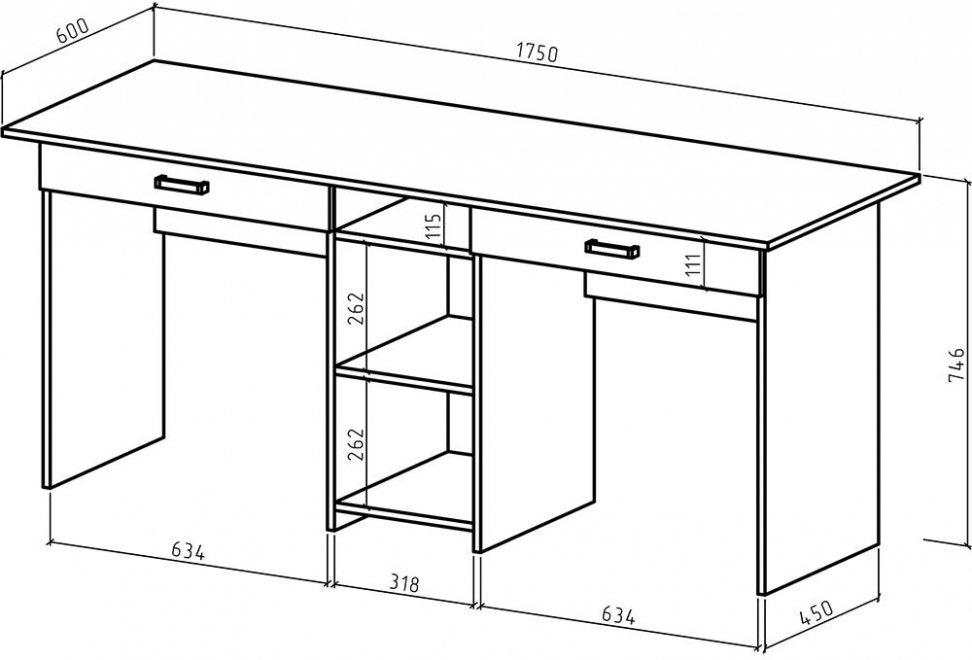 600
1750
115
111
262
262
746
634
318
634
450