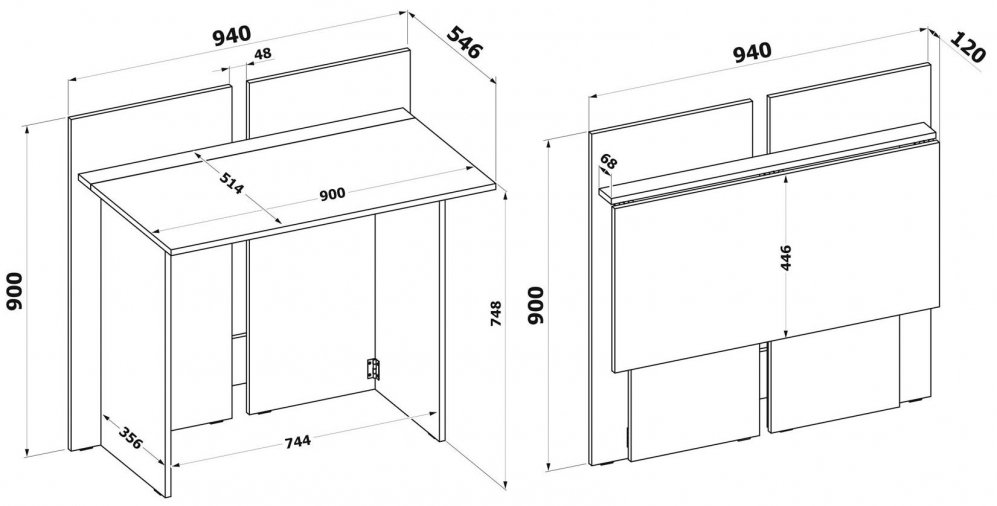 940
48
546
514
900
900
748
356
744
940
120
68
446
900