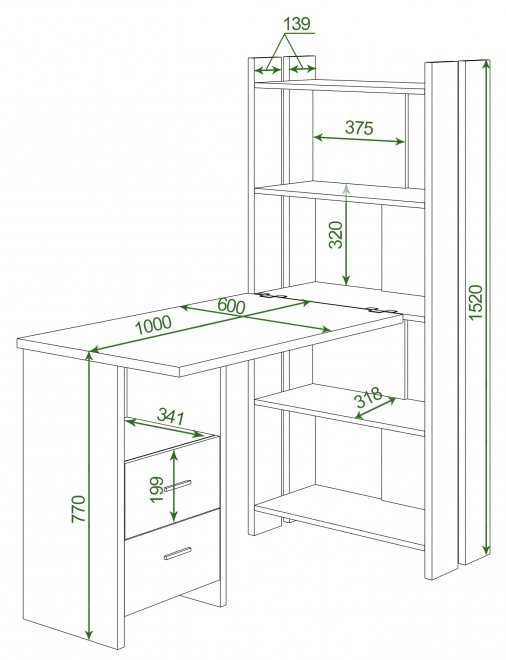 139
375
320
1520
600
1000
318
341
199
770