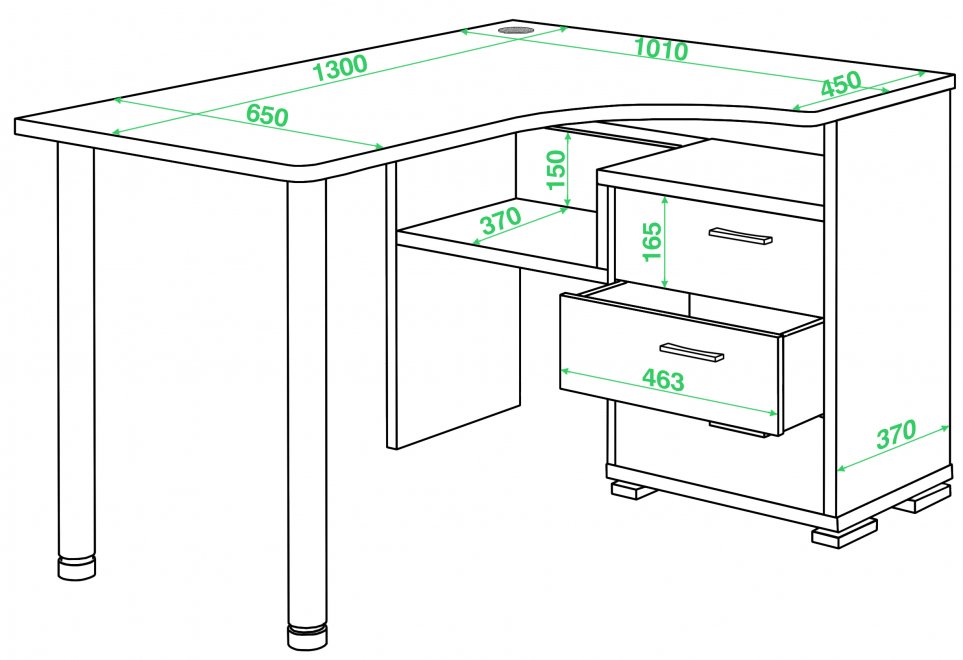 1300
1010
450
650
150
370
165
463
370