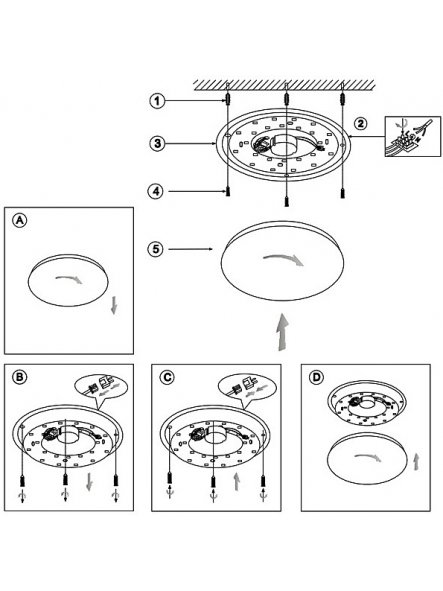 1
2
3
4
5
A
B
C
D