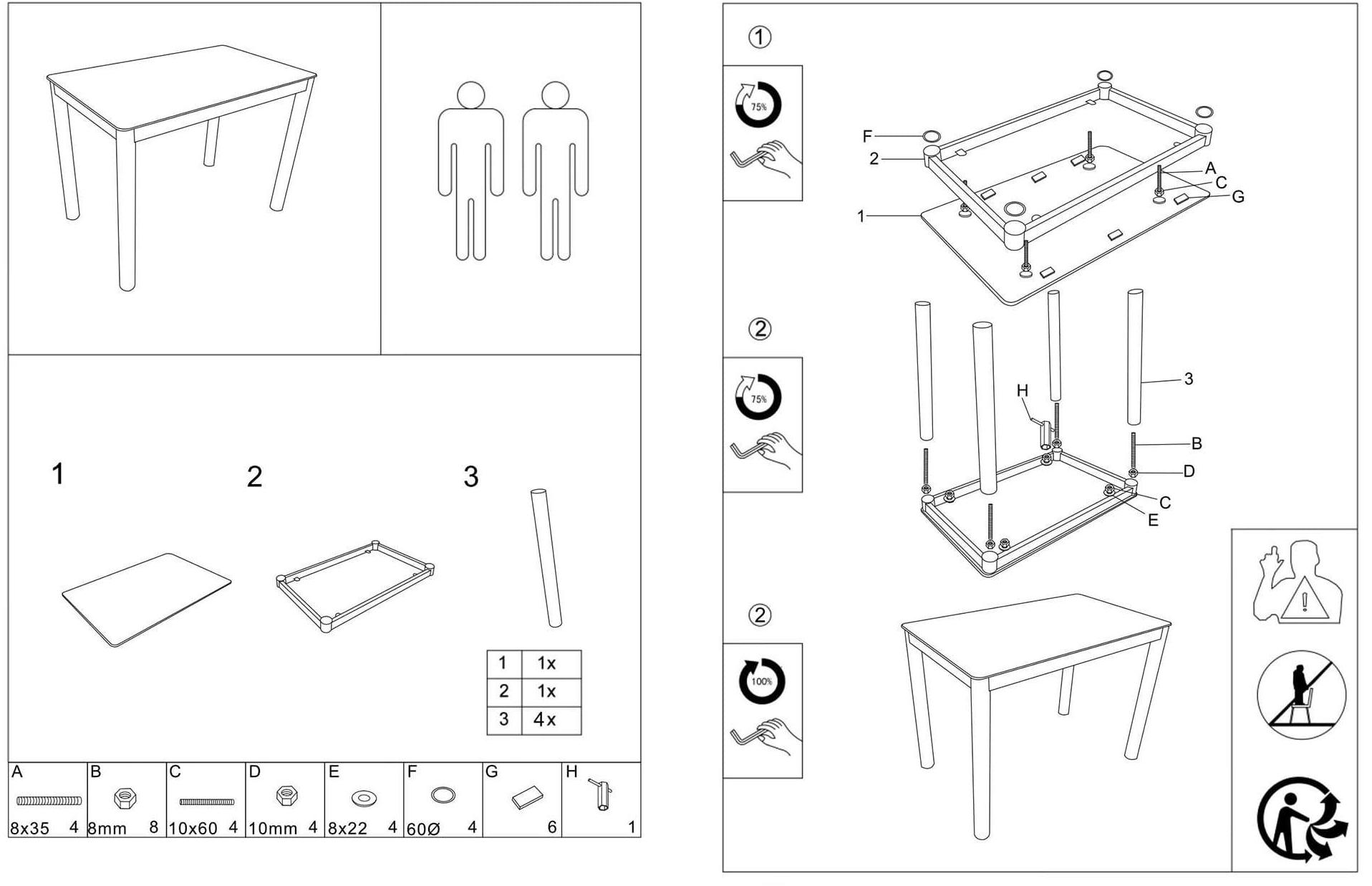 1

2

3

| 1 | 1x |
|---|---|
| 2 | 1x |
| 3 | 4x |

| A | B | C | D | E | F | G | H |
|---|---|---|---|---|---|---|---|
| 8x35 4 | 8mm 8 | 10x60 4 | 10mm 4 | 8x22 4 | 60Ø 4 | 6 | 1 |

①

75%

F
2
1
A
C
G

②

75%

H
3
B
D
C
E

②

100%