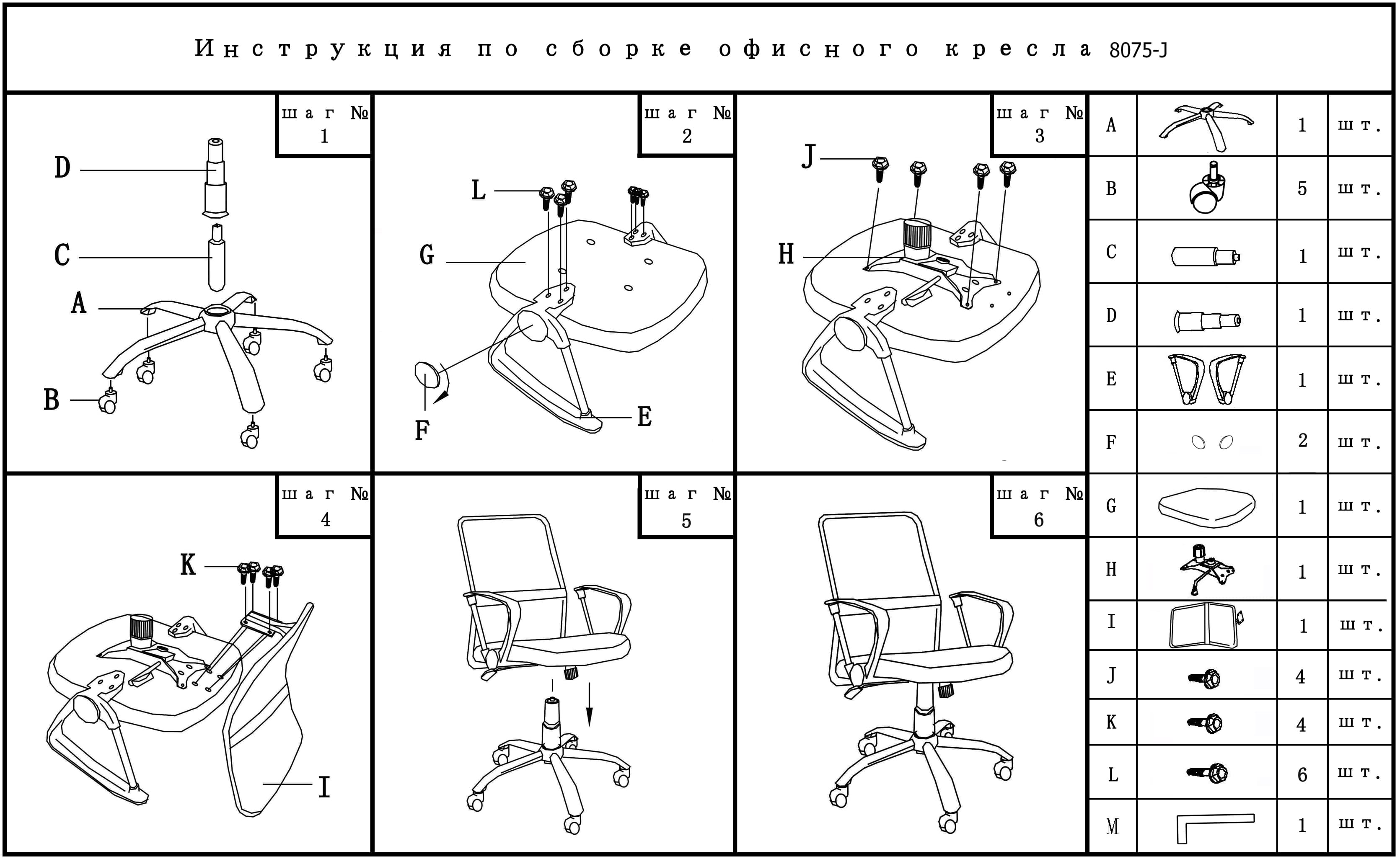 Инструкция по сборке офисного кресла 8075-J

шаг № 1

D
C
A
B

шаг № 2

L
G
F
E

шаг № 3

J
H

шаг № 4

K
I

шаг № 5

шаг № 6

| A | | 1 | шт. |
|---|---|---|---|
| B | | 5 | шт. |
| C | | 1 | шт. |
| D | | 1 | шт. |
| E | | 1 | шт. |
| F | | 2 | шт. |
| G | | 1 | шт. |
| H | | 1 | шт. |
| I | | 1 | шт. |
| J | | 4 | шт. |
| K | | 4 | шт. |
| L | | 6 | шт. |
| M | | 1 | шт. |