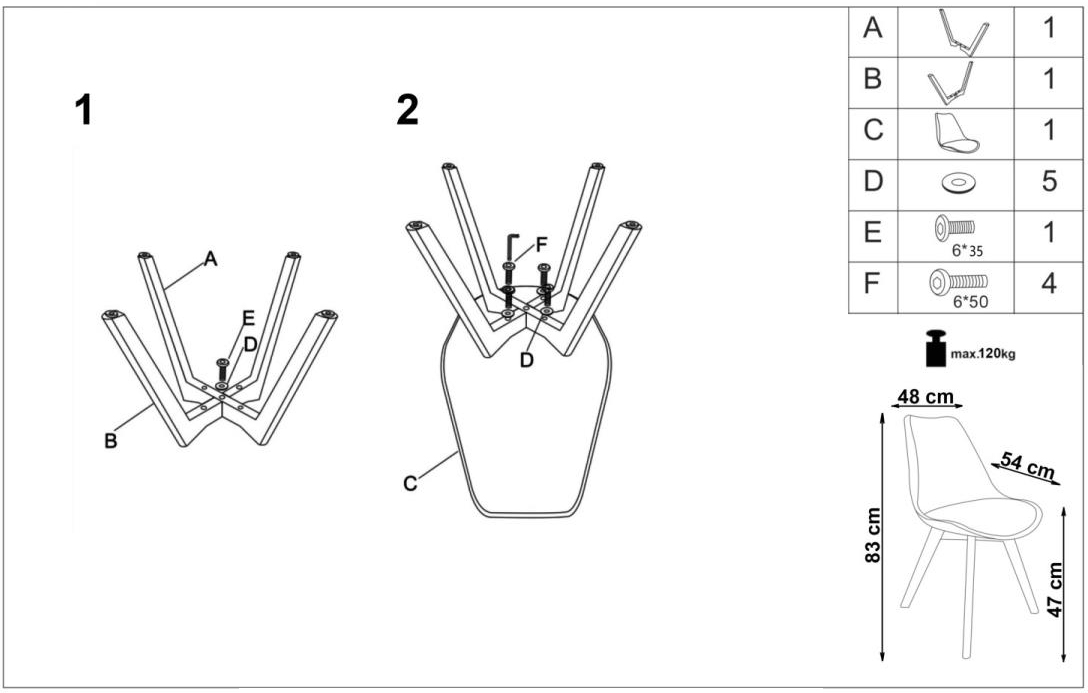 1

A
E
D
B

2

F
D
C

| A | | 1 |
|---|---|---|
| B | | 1 |
| C | | 1 |
| D | | 5 |
| E | 6*35 | 1 |
| F | 6*50 | 4 |

max.120kg

48 cm
54 cm
83 cm
47 cm