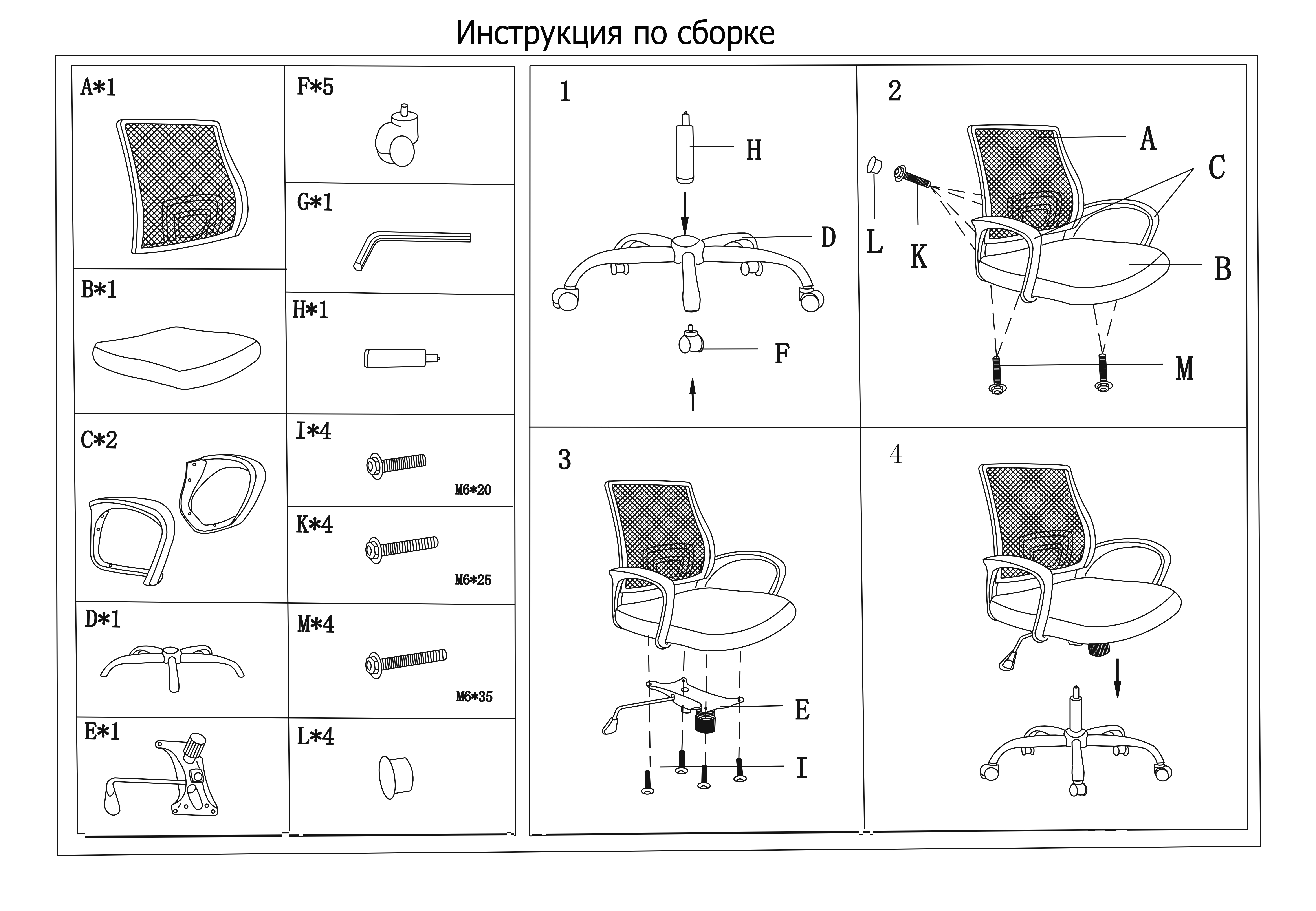 Инструкция по сборке

A*1

B*1

C*2

D*1

E*1

F*5

G*1

H*1

I*4
M6*20

K*4
M6*25

M*4
M6*35

L*4

1
H
D
F

2
A
C
L
K
B
M

3
E
I

4