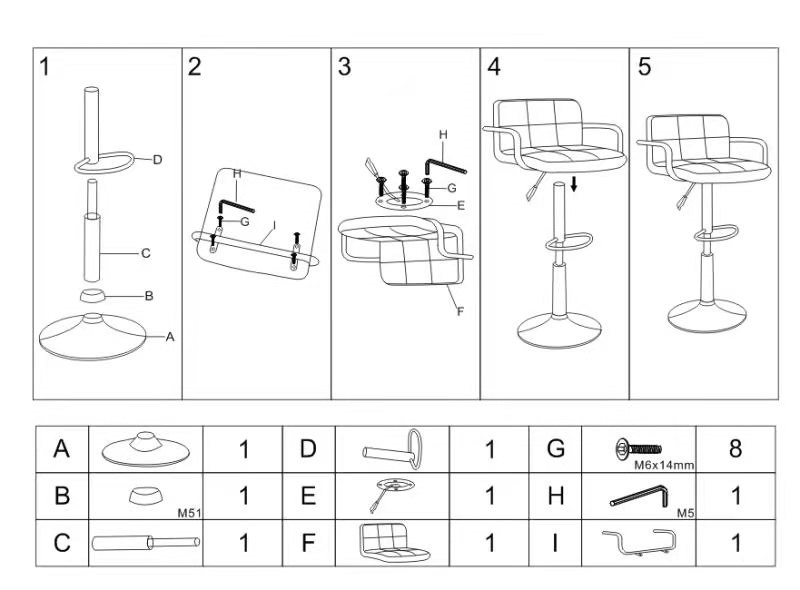 1

D

C

B

A

2

H

G

I

3

H

G

E

F

4

5

| A | | 1 | D | | 1 | G | M6x14mm | 8 |
|---|---|---|---|---|---|---|---|---|
| B | M51 | 1 | E | | 1 | H | M5 | 1 |
| C | | 1 | F | | 1 | I | | 1 |