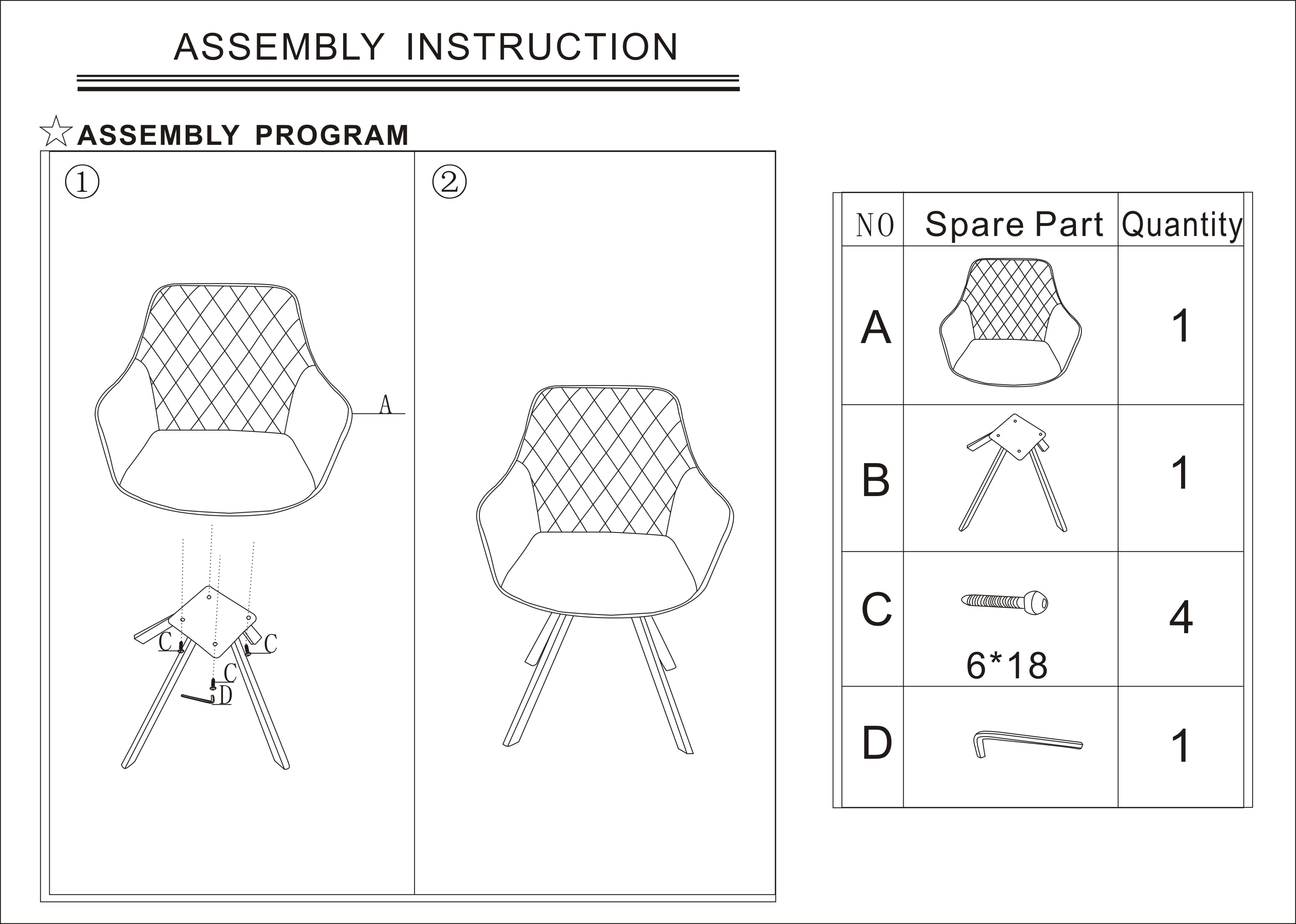 ASSEMBLY INSTRUCTION

☆ASSEMBLY PROGRAM

①

A

C

C

C

D

②

| NO | Spare Part | Quantity |
|---|---|---|
| A | | 1 |
| B | | 1 |
| C | 6*18 | 4 |
| D | | 1 |