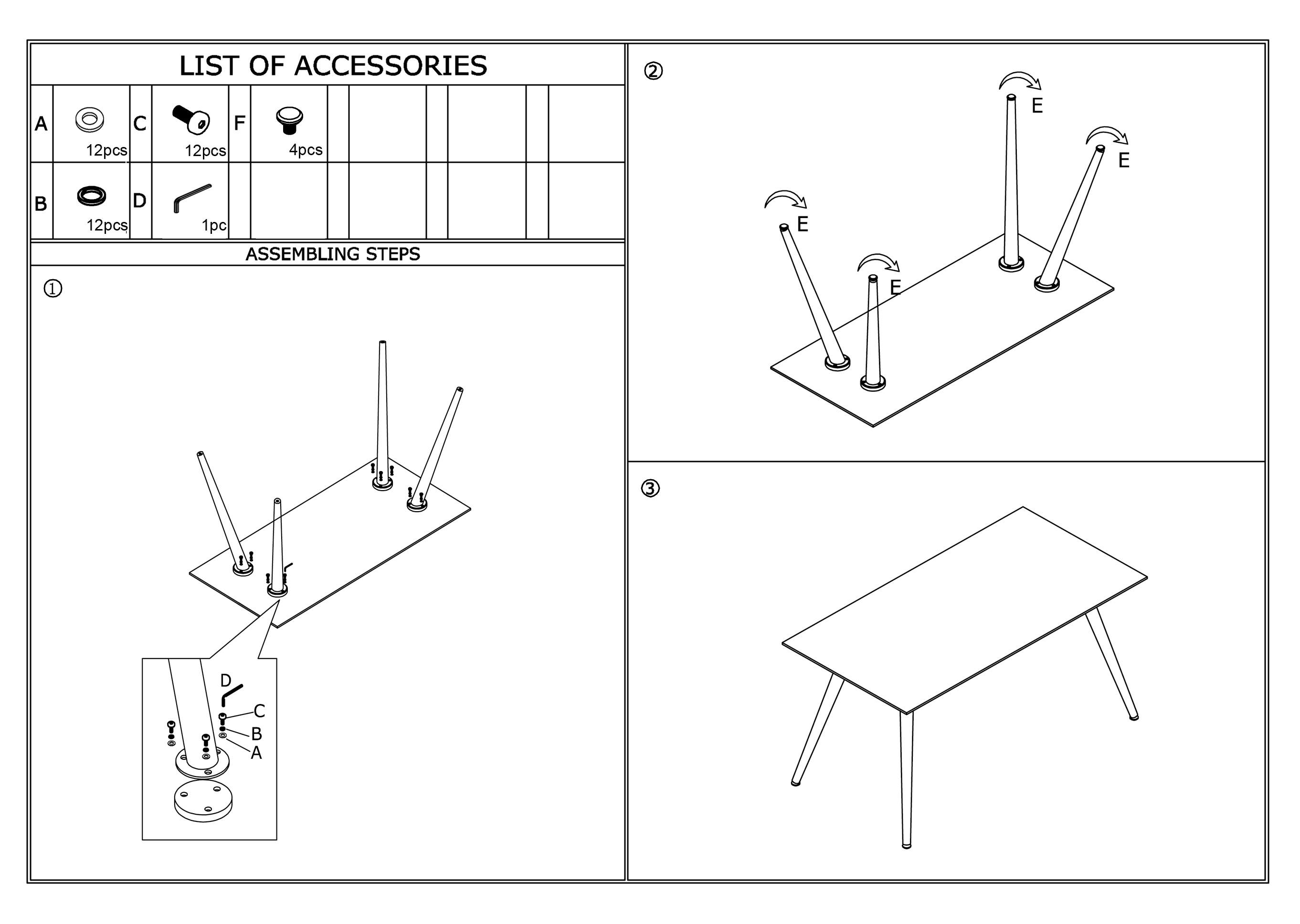 LIST OF ACCESSORIES

| A | 12pcs | C | 12pcs | F | 4pcs | | | | | | |
|---|---|---|---|---|---|---|---|---|---|---|---|
| B | 12pcs | D | 1pc | | | | | | | | |

ASSEMBLING STEPS

①

D
C
B
A

②

E
E
E
E

③