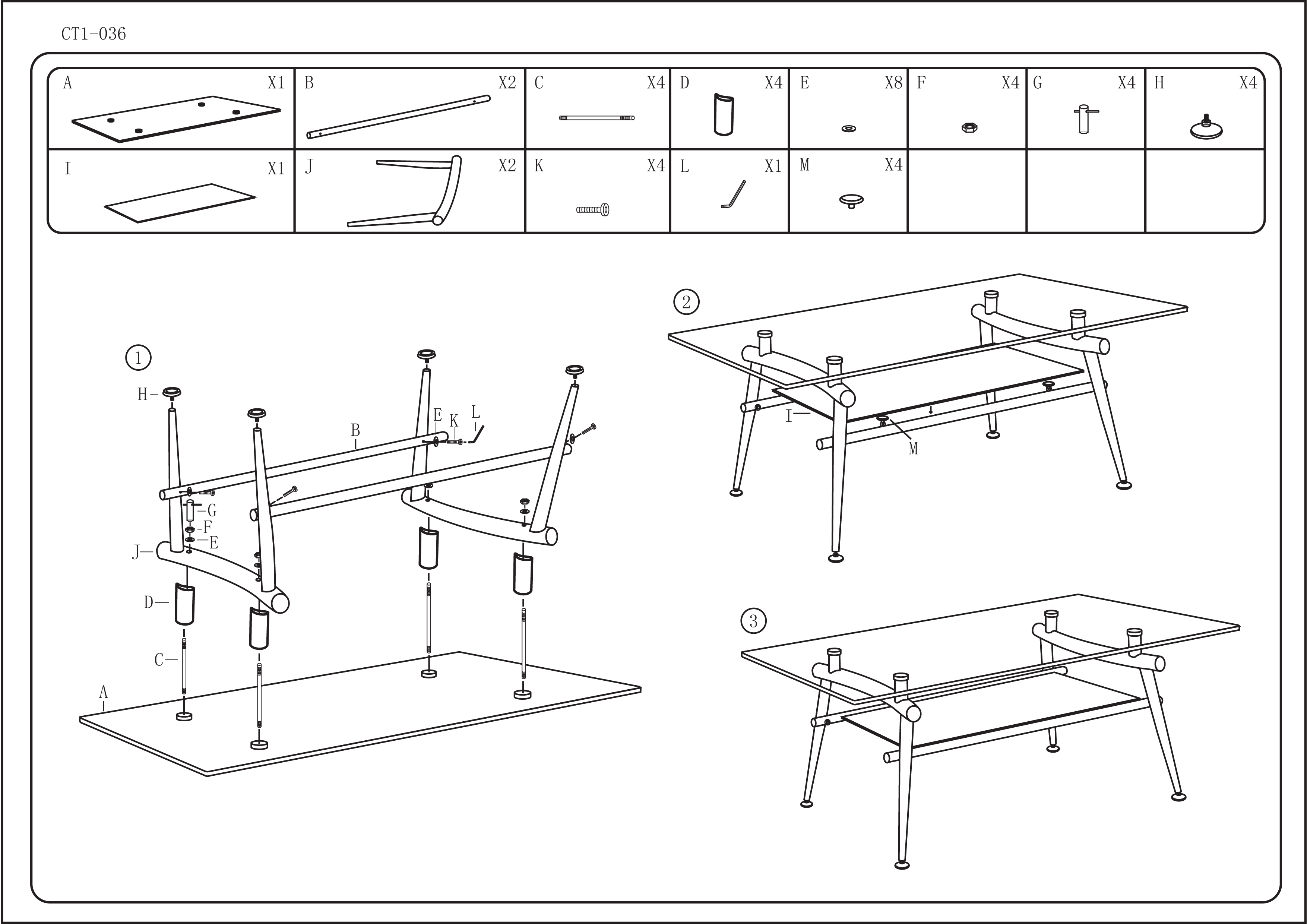 CT1-036

| A X1 | B X2 | C X4 | D X4 | E X8 | F X4 | G X4 | H X4 |
|---|---|---|---|---|---|---|---|
| I X1 | J X2 | K X4 | L X1 | M X4 | | | |

①
H
B
E
K
L
G
F
E
J
D
C
A

②
I
M

③