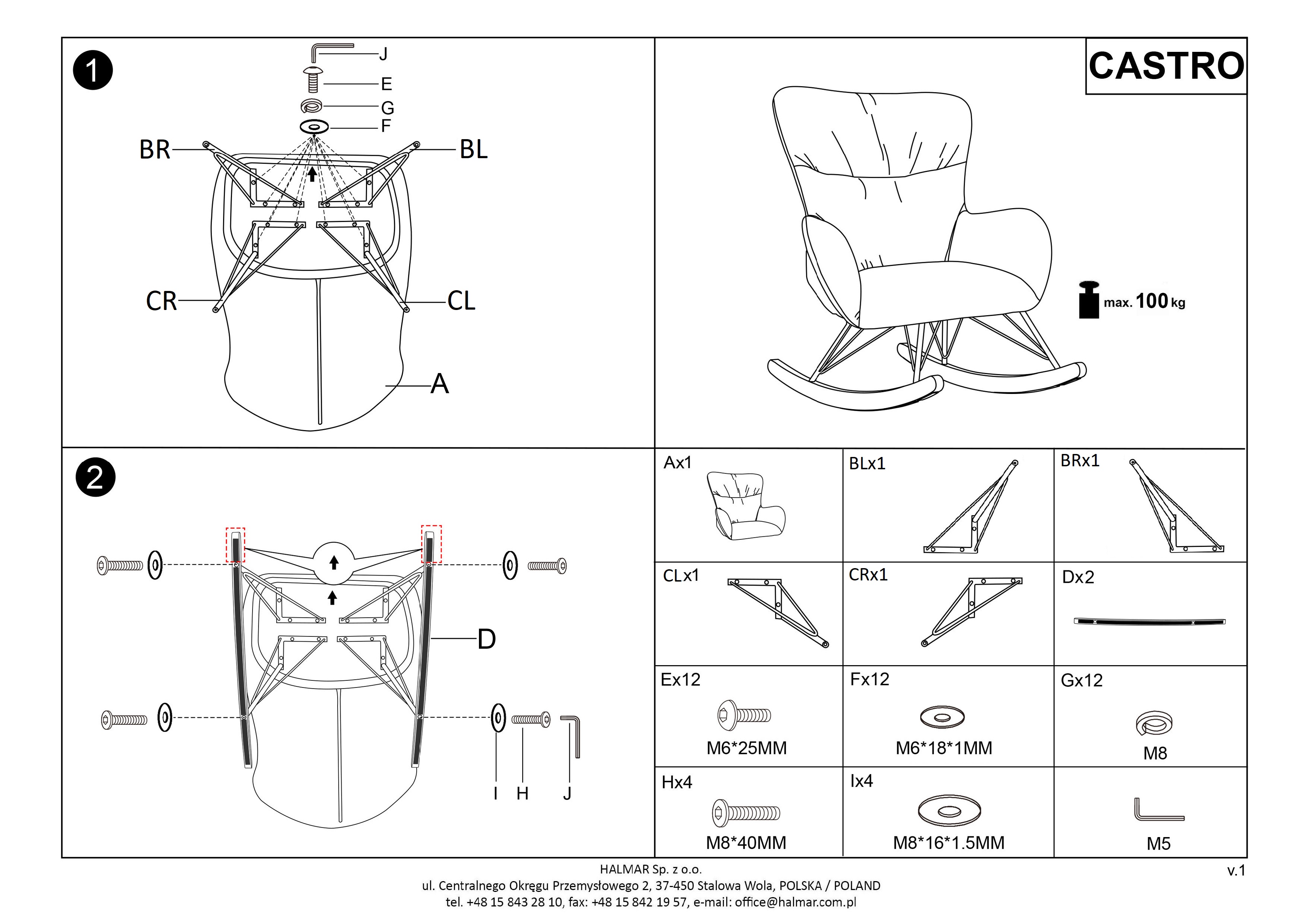 1

J
E
G
F
BR
BL
CR
CL
A

CASTRO

max. 100 kg

2

D
I H J

| Ax1 | BLx1 | BRx1 |
|---|---|---|
| CLx1 | CRx1 | Dx2 |
| Ex12 M6*25MM | Fx12 M6*18*1MM | Gx12 M8 |
| Hx4 M8*40MM | Ix4 M8*16*1.5MM | M5 |

HALMAR Sp. z o.o.
ul. Centralnego Okręgu Przemysłowego 2, 37-450 Stalowa Wola, POLSKA / POLAND
tel. +48 15 843 28 10, fax: +48 15 842 19 57, e-mail: office@halmar.com.pl

v.1