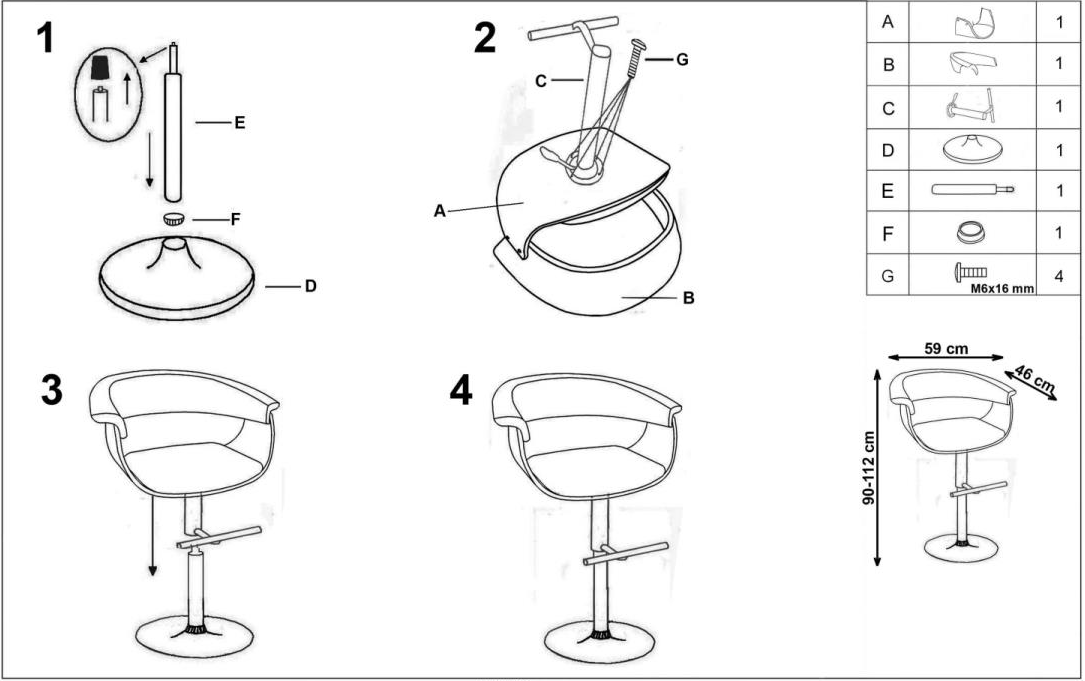 1

E

F

D

2

C

G

A

B

3

4

| A | | 1 |
|---|---|---|
| B | | 1 |
| C | | 1 |
| D | | 1 |
| E | | 1 |
| F | | 1 |
| G | M6x16 mm | 4 |

59 cm

46 cm

90-112 cm