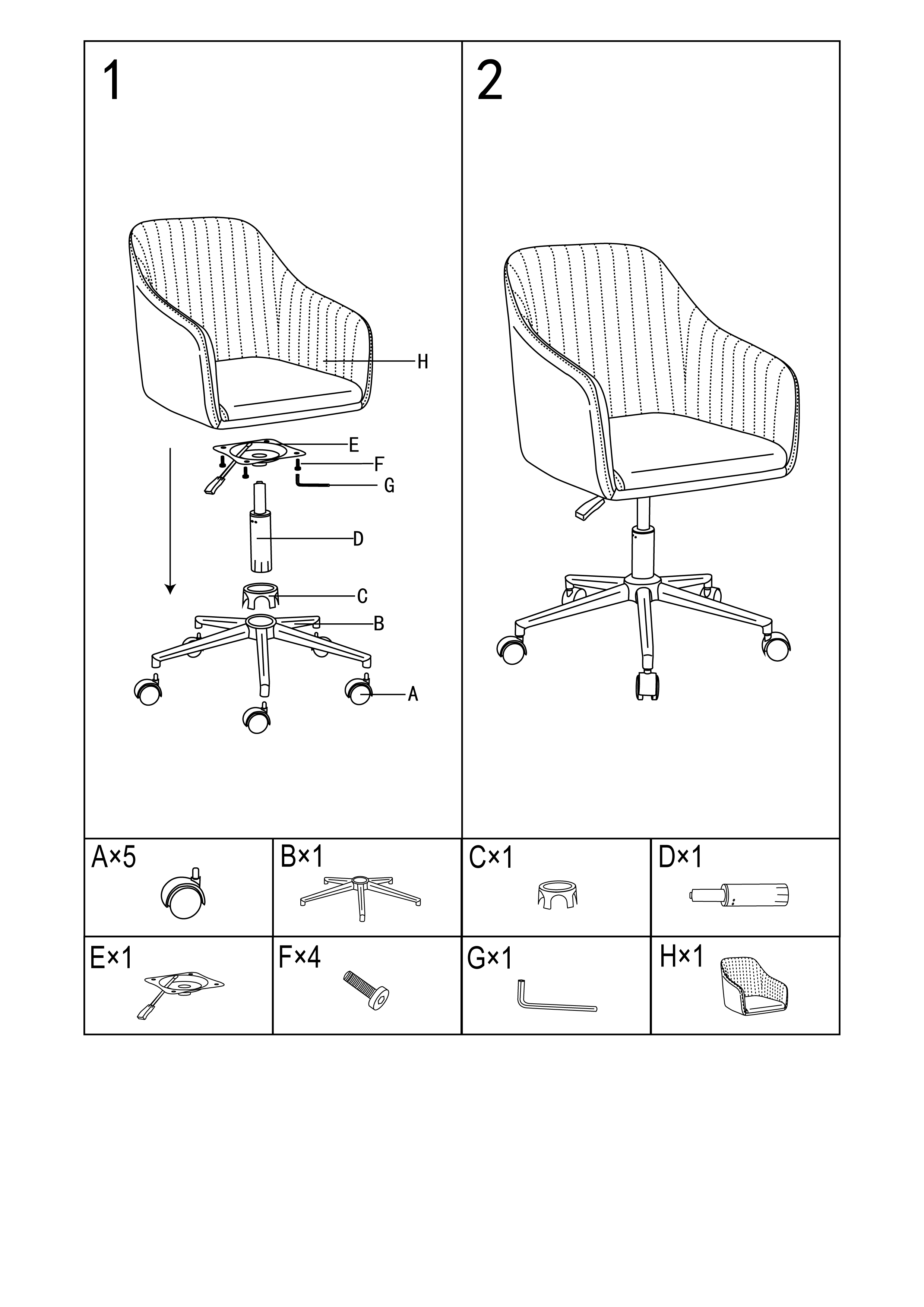 1

H

E

F

G

D

C

B

A

2

| A×5 | B×1 | C×1 | D×1 |
|---|---|---|---|
| E×1 | F×4 | G×1 | H×1 |