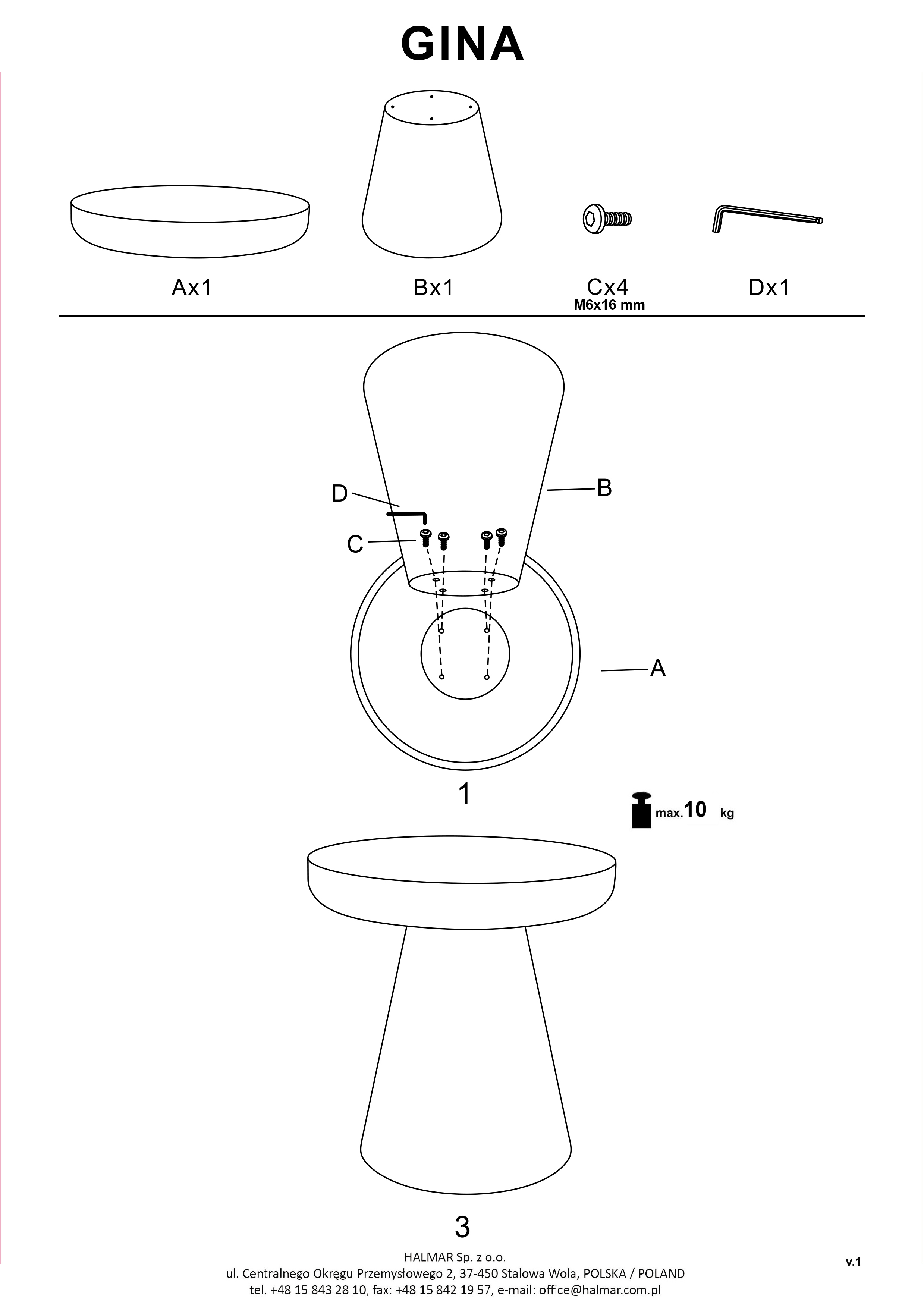 GINA

Ax1

Bx1

Cx4
M6x16 mm

Dx1

D

B

C

A

1

max.10 kg

3

HALMAR Sp. z o.o.
ul. Centralnego Okręgu Przemysłowego 2, 37-450 Stalowa Wola, POLSKA / POLAND
tel. +48 15 843 28 10, fax: +48 15 842 19 57, e-mail: office@halmar.com.pl

v.1