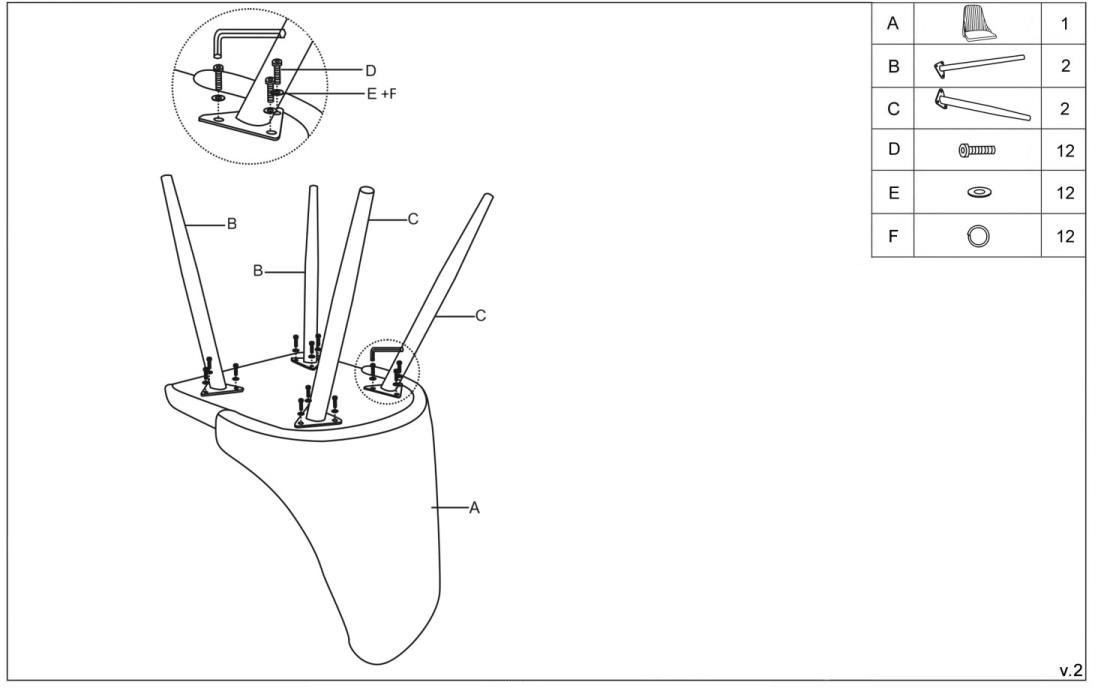 D
E +F
B
B
C
C
A

| A | | 1 |
|---|---|---|
| B | | 2 |
| C | | 2 |
| D | | 12 |
| E | | 12 |
| F | | 12 |

v.2